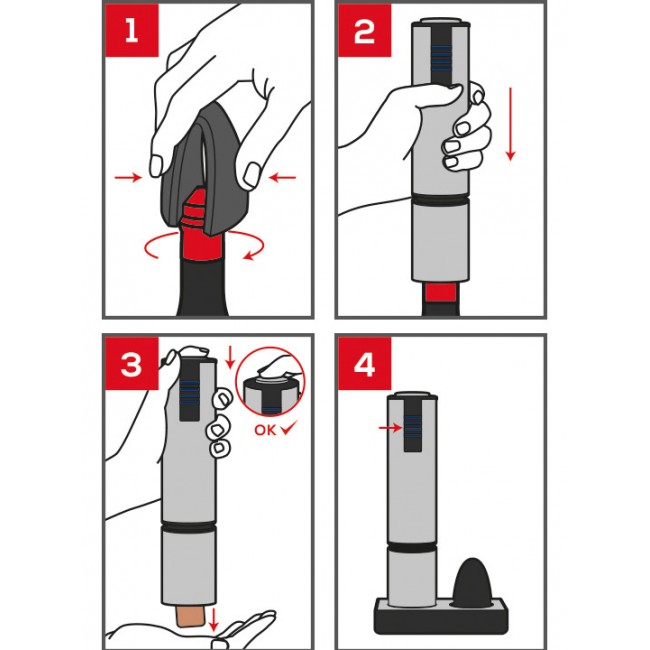 1

2

3

OK ✓

4